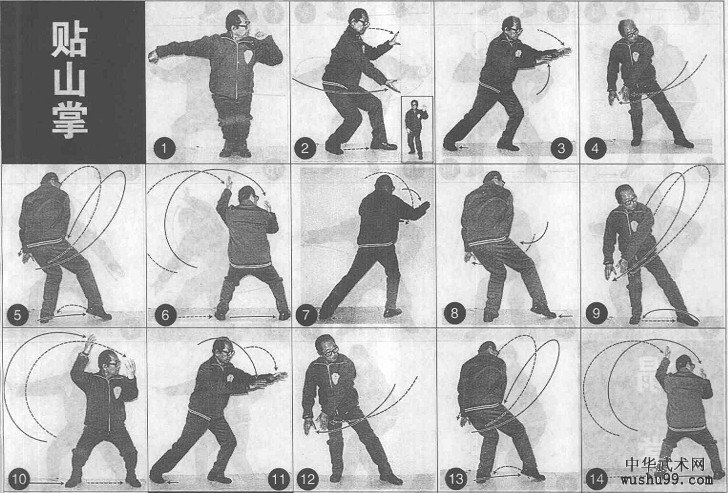 贴山掌

1

2

3

4

5

6

7

8

9

10

11

12

13

14

中华武术网
wushu99.com